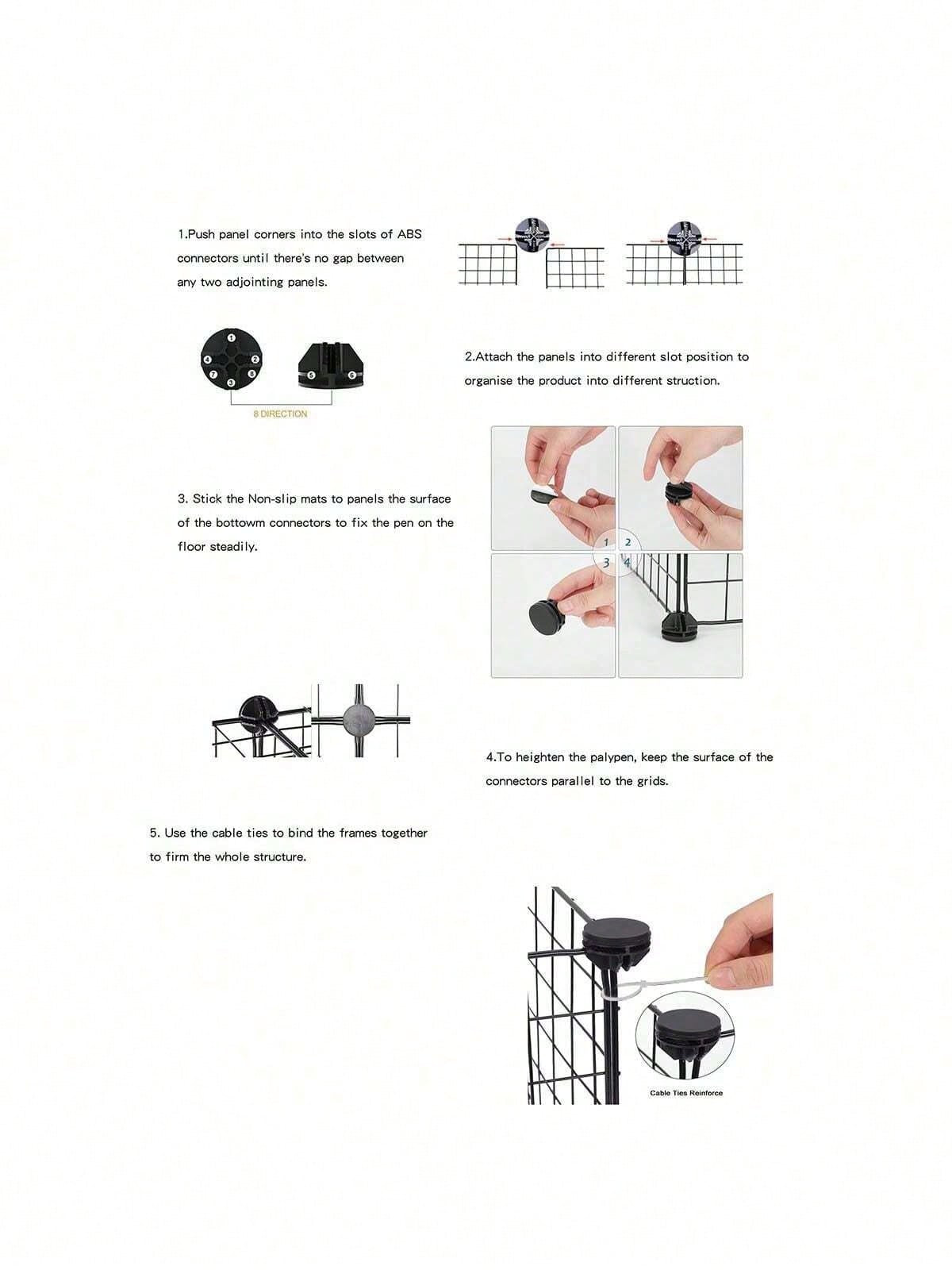 1.Push panel corners into the slots of ABS connectors until there's no gap between any two adjointing panels.

1 2 3 4 5 6 7 8

8 DIRECTION

2.Attach the panels into different slot position to organise the product into different struction.

3. Stick the Non-slip mats to panels the surface of the bottowm connectors to fix the pen on the floor steadily.

1 2 3 4

4.To heighten the palypen, keep the surface of the connectors parallel to the grids.

5. Use the cable ties to bind the frames together to firm the whole structure.

Cable Ties Reinforce