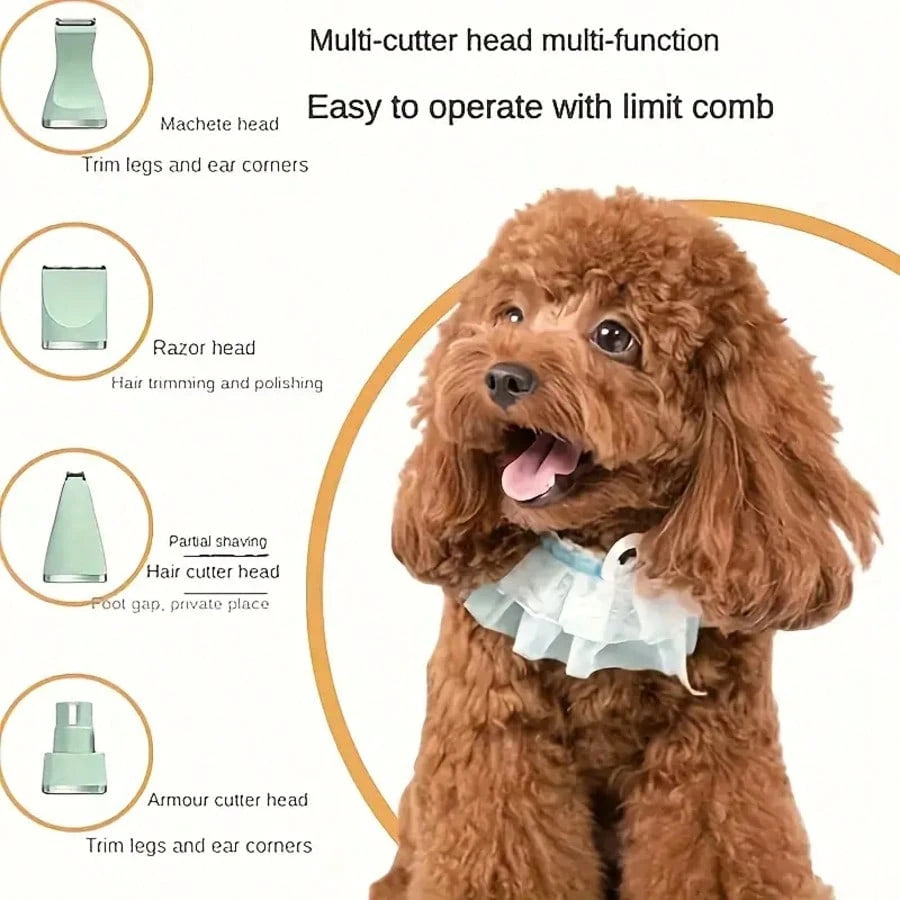 Multi-cutter head multi-function

Easy to operate with limit comb

Machete head

Trim legs and ear corners

Razor head

Hair trimming and polishing

Partial shaving

Hair cutter head

Foot gap, private place

Armour cutter head

Trim legs and ear corners